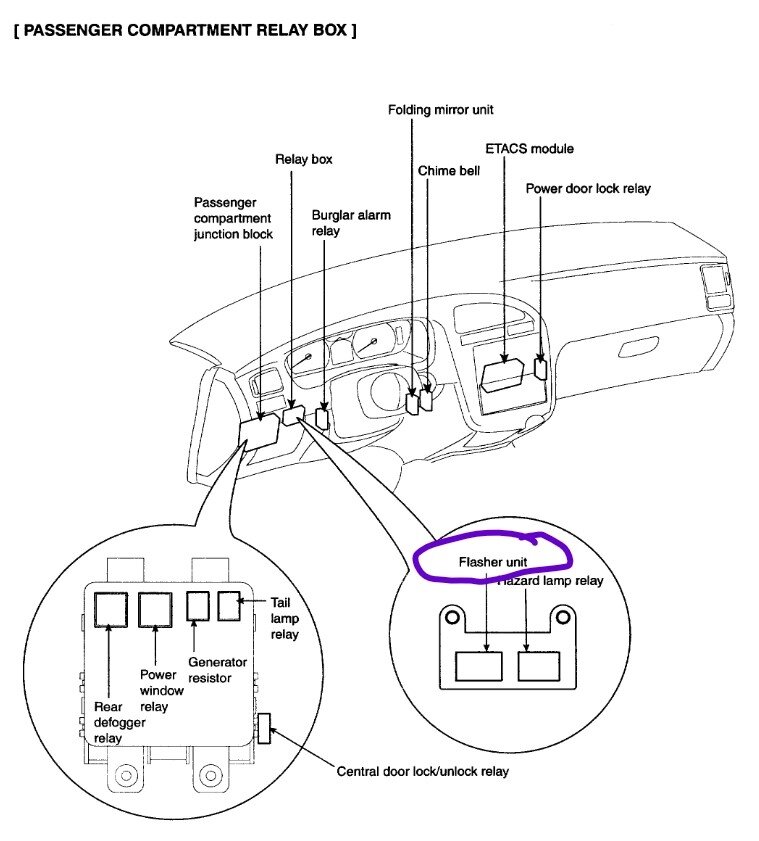 [ PASSENGER COMPARTMENT RELAY BOX ]

Folding mirror unit

ETACS module

Relay box

Chime bell

Power door lock relay

Passenger compartment junction block

Burglar alarm relay

Flasher unit

Hazard lamp relay

Tail lamp relay

Generator resistor

Power window relay

Rear defogger relay

Central door lock/unlock relay