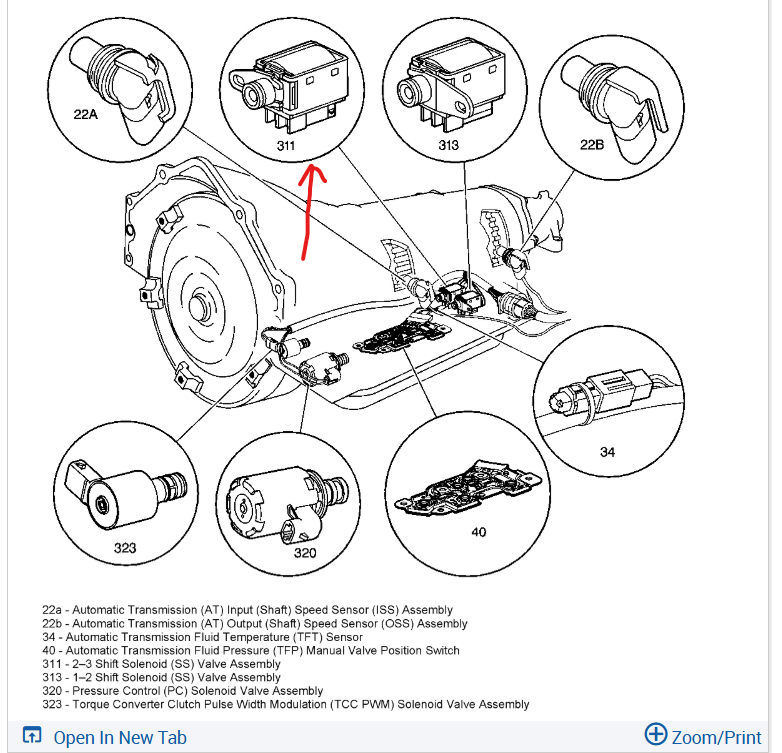 22A

311

313

22B

34

323

320

40

22a - Automatic Transmission (AT) Input (Shaft) Speed Sensor (ISS) Assembly
22b - Automatic Transmission (AT) Output (Shaft) Speed Sensor (OSS) Assembly
34 - Automatic Transmission Fluid Temperature (TFT) Sensor
40 - Automatic Transmission Fluid Pressure (TFP) Manual Valve Position Switch
311 - 2–3 Shift Solenoid (SS) Valve Assembly
313 - 1–2 Shift Solenoid (SS) Valve Assembly
320 - Pressure Control (PC) Solenoid Valve Assembly
323 - Torque Converter Clutch Pulse Width Modulation (TCC PWM) Solenoid Valve Assembly

Open In New Tab

Zoom/Print