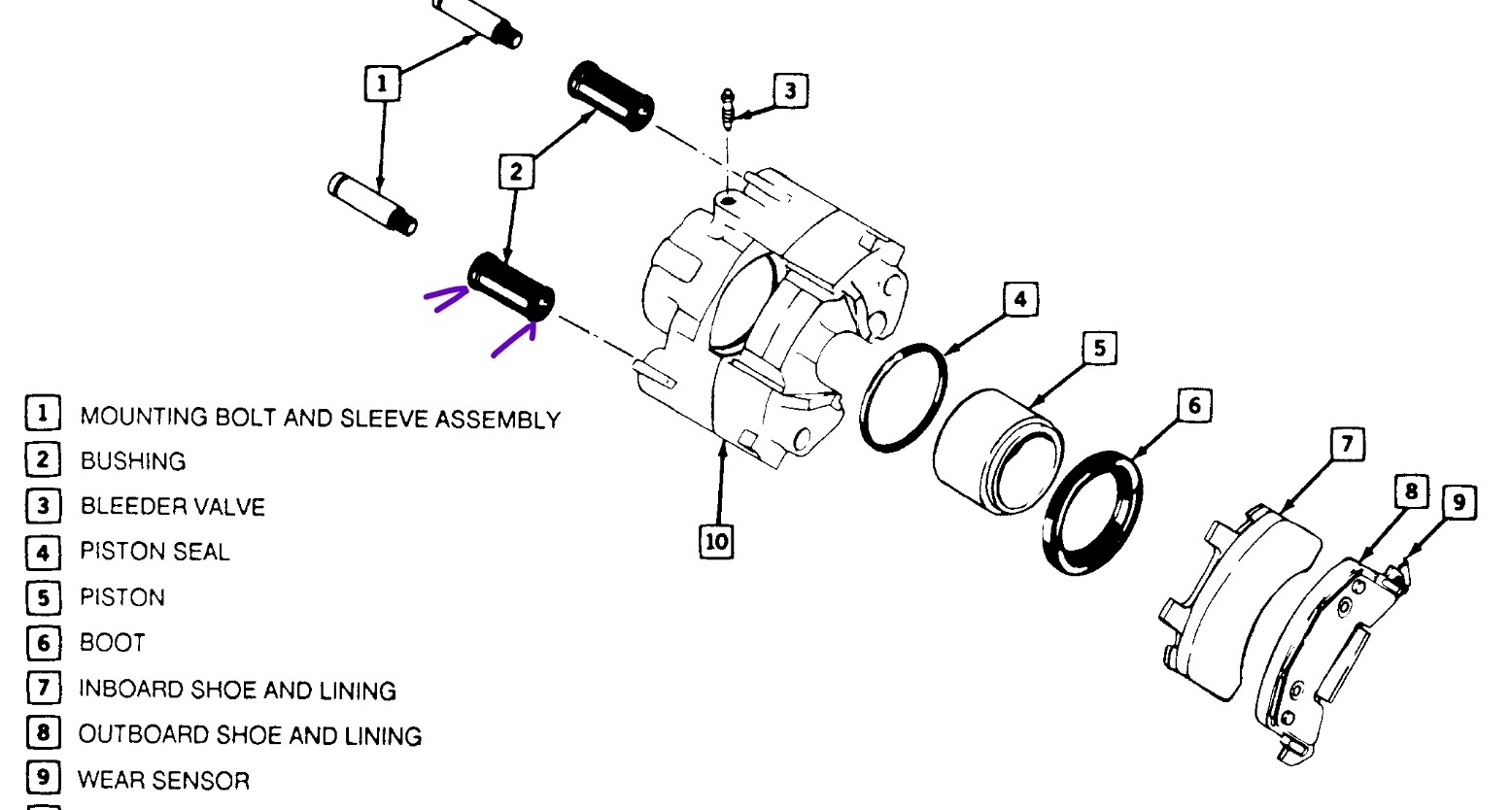 1
2
3
4
5
6
7
8
9
10

1 MOUNTING BOLT AND SLEEVE ASSEMBLY
2 BUSHING
3 BLEEDER VALVE
4 PISTON SEAL
5 PISTON
6 BOOT
7 INBOARD SHOE AND LINING
8 OUTBOARD SHOE AND LINING
9 WEAR SENSOR