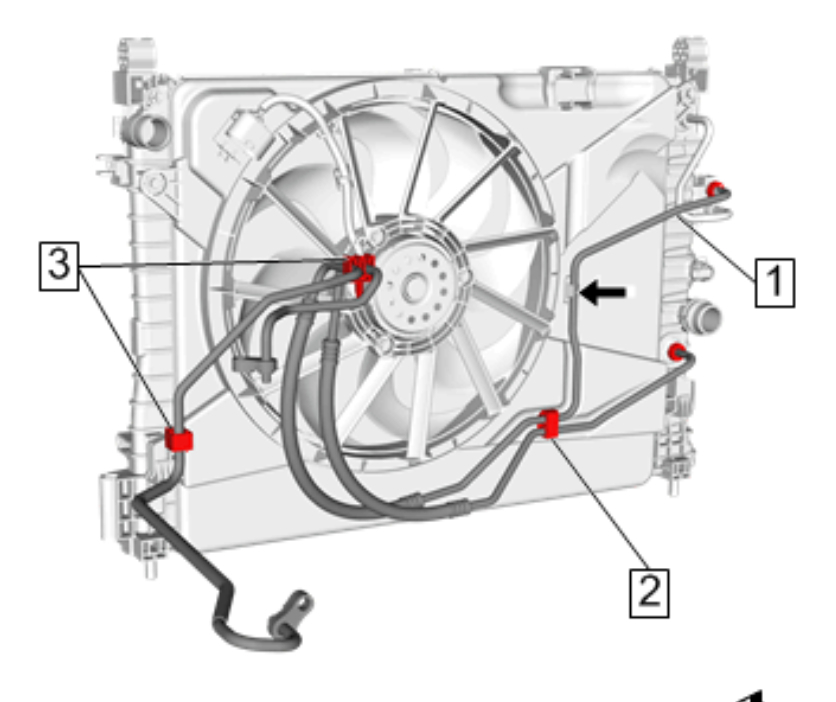 3
1
2