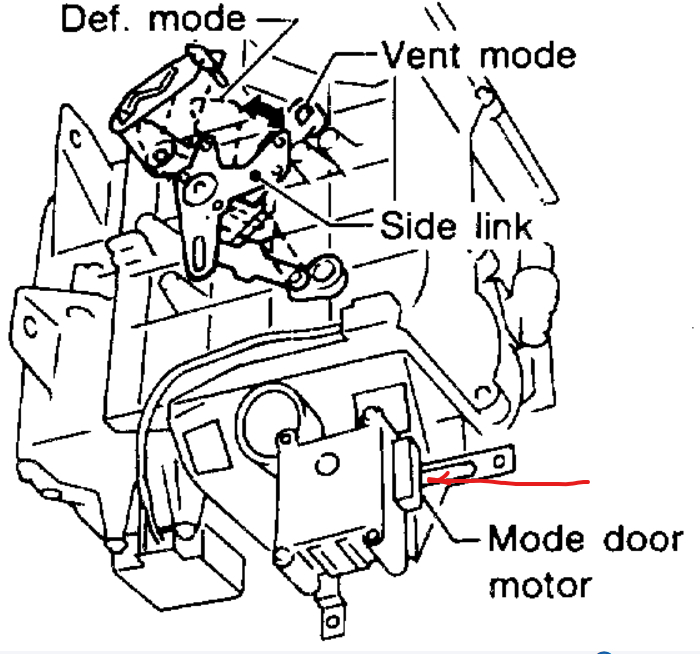 Def. mode
Vent mode
Side link
Mode door motor