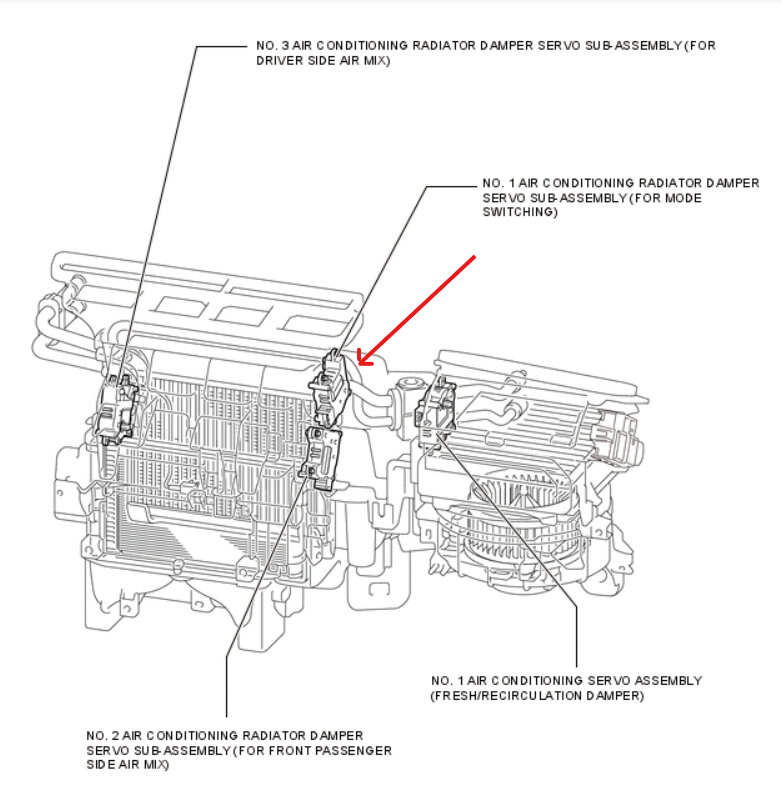 NO. 3 AIR CONDITIONING RADIATOR DAMPER SERVO SUB-ASSEMBLY (FOR DRIVER SIDE AIR MIX)

NO. 1 AIR CONDITIONING RADIATOR DAMPER SERVO SUB-ASSEMBLY (FOR MODE SWITCHING)

NO. 1 AIR CONDITIONING SERVO ASSEMBLY (FRESH/RECIRCULATION DAMPER)

NO. 2 AIR CONDITIONING RADIATOR DAMPER SERVO SUB-ASSEMBLY (FOR FRONT PASSENGER SIDE AIR MIX)