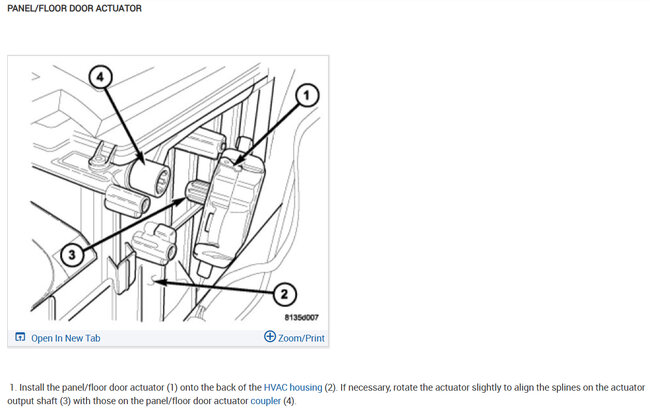 PANEL/FLOOR DOOR ACTUATOR

4

1

3

2

8135d007

Open In New Tab

Zoom/Print

1. Install the panel/floor door actuator (1) onto the back of the HVAC housing (2). If necessary, rotate the actuator slightly to align the splines on the actuator output shaft (3) with those on the panel/floor door actuator coupler (4).