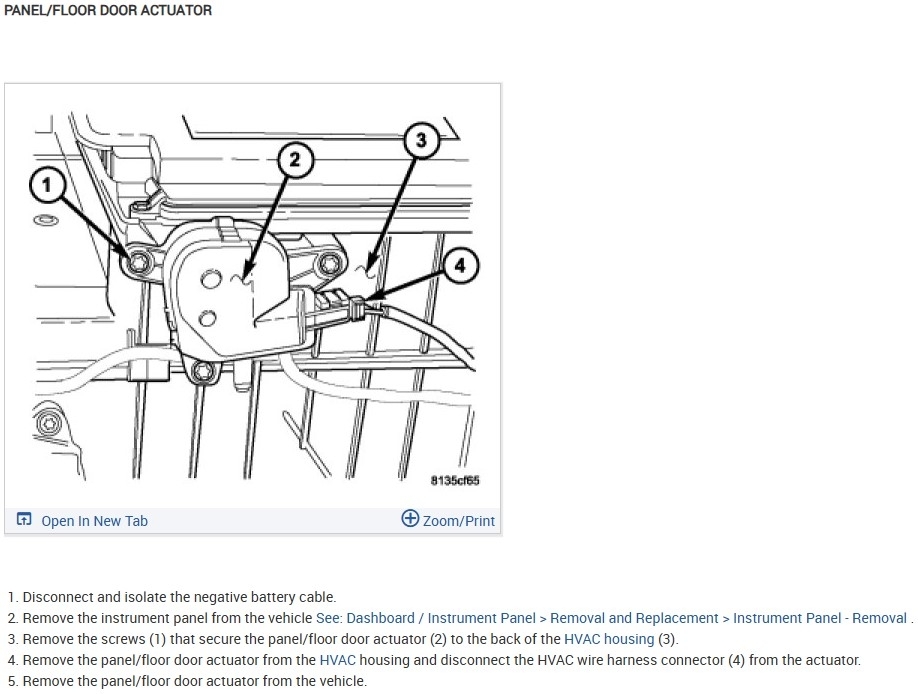 PANEL/FLOOR DOOR ACTUATOR

1

2

3

4

8135cf65

Open In New Tab

Zoom/Print

1. Disconnect and isolate the negative battery cable.
2. Remove the instrument panel from the vehicle See: Dashboard / Instrument Panel > Removal and Replacement > Instrument Panel - Removal .
3. Remove the screws (1) that secure the panel/floor door actuator (2) to the back of the HVAC housing (3).
4. Remove the panel/floor door actuator from the HVAC housing and disconnect the HVAC wire harness connector (4) from the actuator.
5. Remove the panel/floor door actuator from the vehicle.