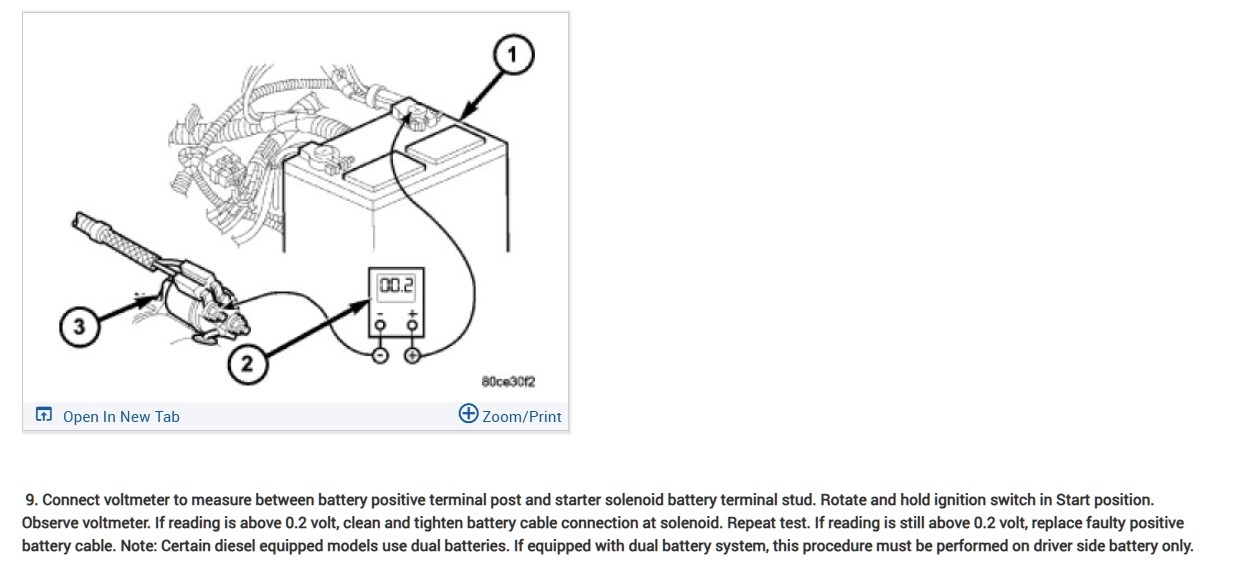 1

00.2

- +

3

2

80ce30f2

Open In New Tab

Zoom/Print

9. Connect voltmeter to measure between battery positive terminal post and starter solenoid battery terminal stud. Rotate and hold ignition switch in Start position. Observe voltmeter. If reading is above 0.2 volt, clean and tighten battery cable connection at solenoid. Repeat test. If reading is still above 0.2 volt, replace faulty positive battery cable. Note: Certain diesel equipped models use dual batteries. If equipped with dual battery system, this procedure must be performed on driver side battery only.