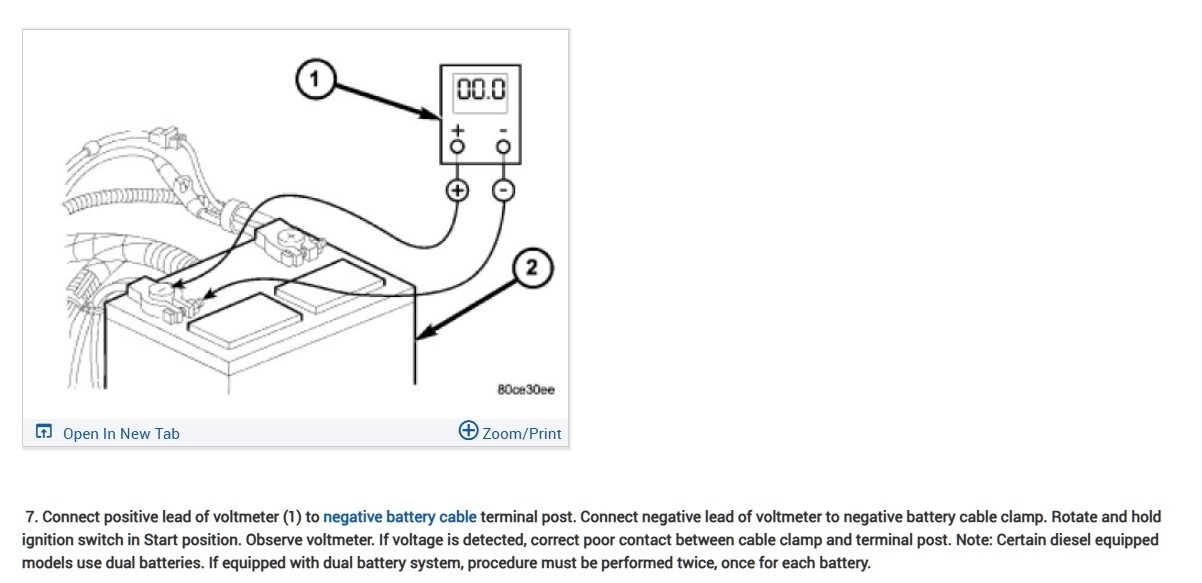 1

00.0

+ -

+ -

2

80ce30ee

Open In New Tab

Zoom/Print

7. Connect positive lead of voltmeter (1) to negative battery cable terminal post. Connect negative lead of voltmeter to negative battery cable clamp. Rotate and hold ignition switch in Start position. Observe voltmeter. If voltage is detected, correct poor contact between cable clamp and terminal post. Note: Certain diesel equipped models use dual batteries. If equipped with dual battery system, procedure must be performed twice, once for each battery.