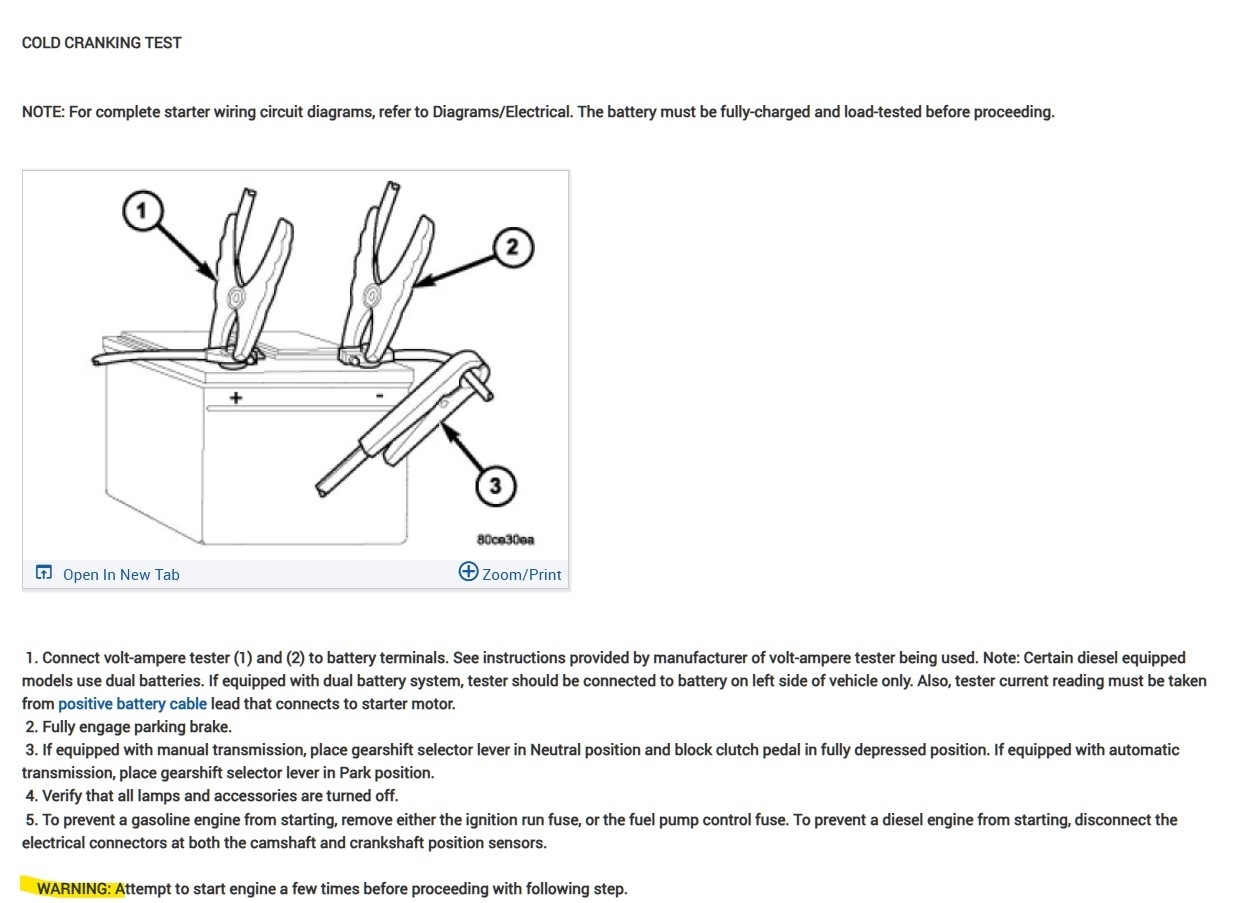 COLD CRANKING TEST

NOTE: For complete starter wiring circuit diagrams, refer to Diagrams/Electrical. The battery must be fully-charged and load-tested before proceeding.

1

2

+

-

3

80ce30ea

Open In New Tab

Zoom/Print

1. Connect volt-ampere tester (1) and (2) to battery terminals. See instructions provided by manufacturer of volt-ampere tester being used. Note: Certain diesel equipped models use dual batteries. If equipped with dual battery system, tester should be connected to battery on left side of vehicle only. Also, tester current reading must be taken from positive battery cable lead that connects to starter motor.
2. Fully engage parking brake.
3. If equipped with manual transmission, place gearshift selector lever in Neutral position and block clutch pedal in fully depressed position. If equipped with automatic transmission, place gearshift selector lever in Park position.
4. Verify that all lamps and accessories are turned off.
5. To prevent a gasoline engine from starting, remove either the ignition run fuse, or the fuel pump control fuse. To prevent a diesel engine from starting, disconnect the electrical connectors at both the camshaft and crankshaft position sensors.

WARNING: Attempt to start engine a few times before proceeding with following step.