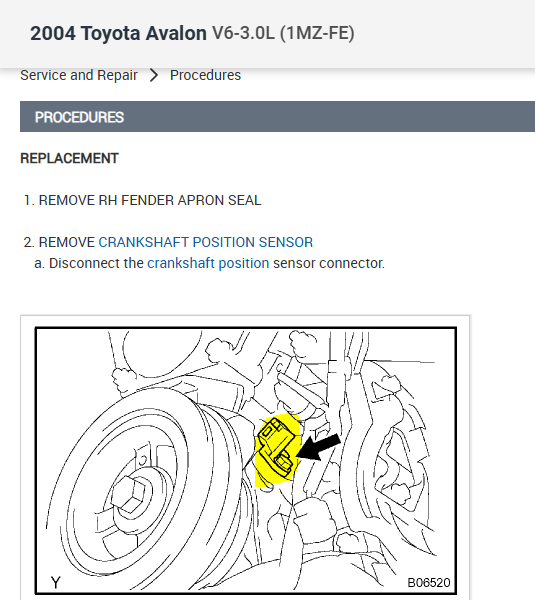 2004 Toyota Avalon V6-3.0L (1MZ-FE)

Service and Repair > Procedures

PROCEDURES

REPLACEMENT

1. REMOVE RH FENDER APRON SEAL

2. REMOVE CRANKSHAFT POSITION SENSOR
a. Disconnect the crankshaft position sensor connector.

Y

B06520