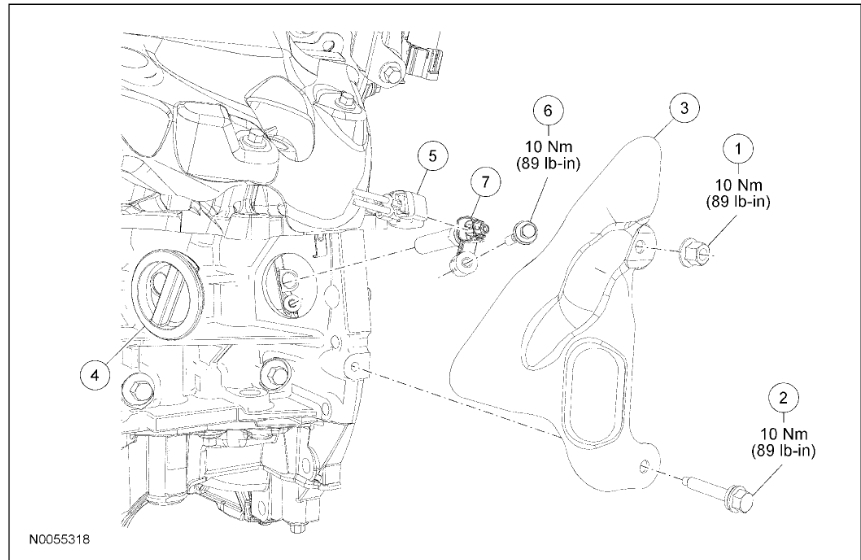 6
10 Nm
(89 lb-in)

3

1
10 Nm
(89 lb-in)

5

7

4

2
10 Nm
(89 lb-in)

N0055318