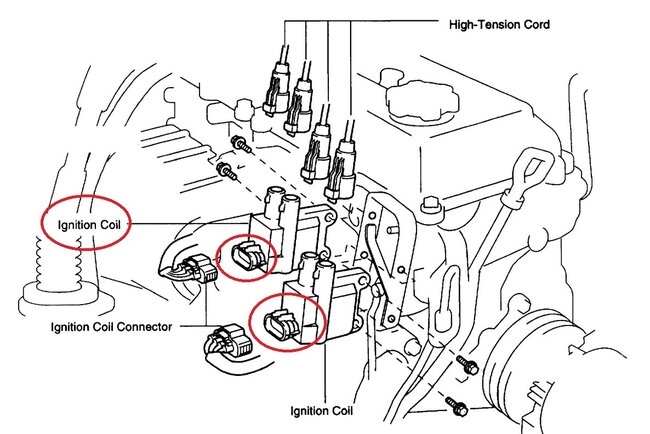 High-Tension Cord

Ignition Coil

Ignition Coil Connector

Ignition Coil