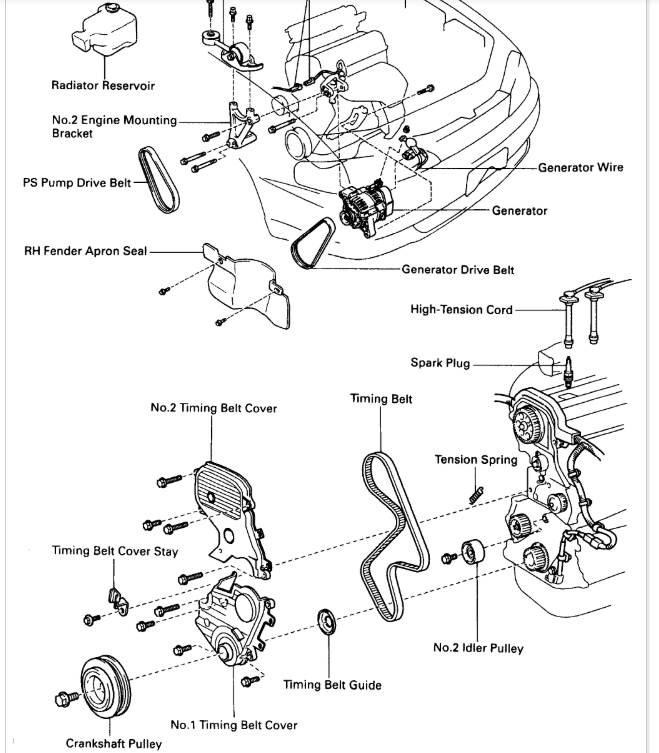 Radiator Reservoir

No.2 Engine Mounting Bracket

PS Pump Drive Belt

Generator Wire

Generator

RH Fender Apron Seal

Generator Drive Belt

High-Tension Cord

Spark Plug

No.2 Timing Belt Cover

Timing Belt

Tension Spring

Timing Belt Cover Stay

No.2 Idler Pulley

Timing Belt Guide

No.1 Timing Belt Cover

Crankshaft Pulley