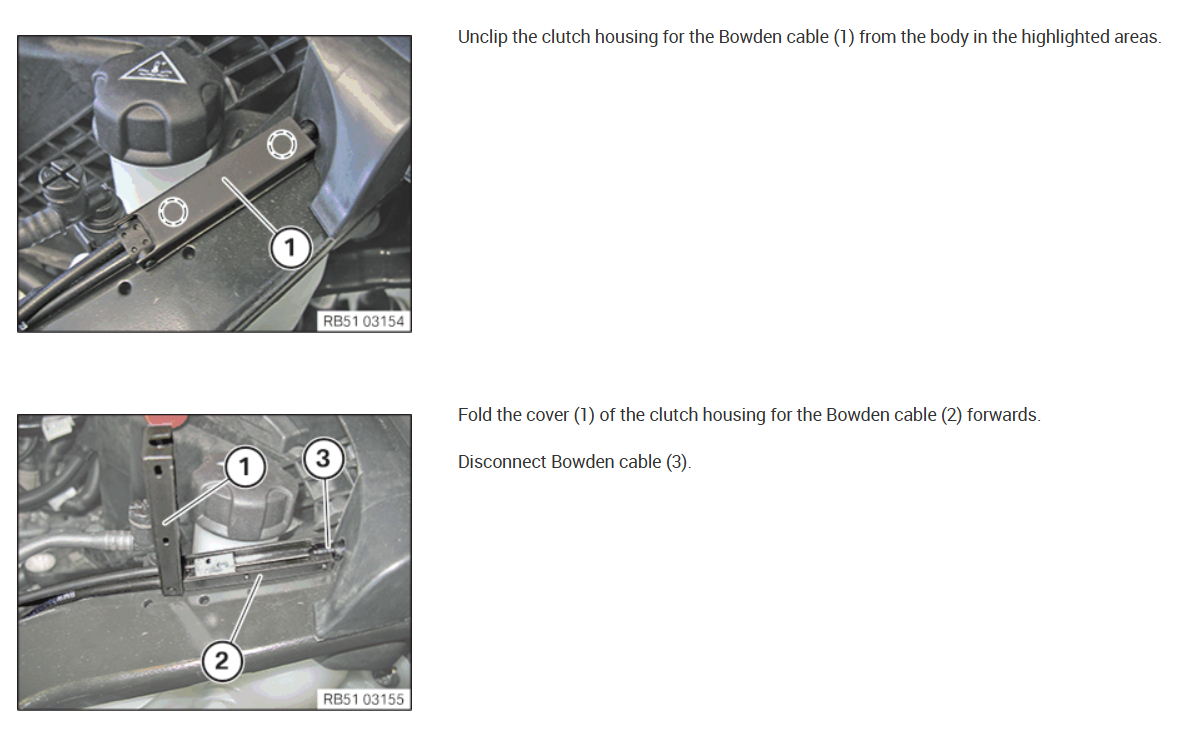 1

RB51 03154

Unclip the clutch housing for the Bowden cable (1) from the body in the highlighted areas.

1

3

2

RB51 03155

Fold the cover (1) of the clutch housing for the Bowden cable (2) forwards.

Disconnect Bowden cable (3).