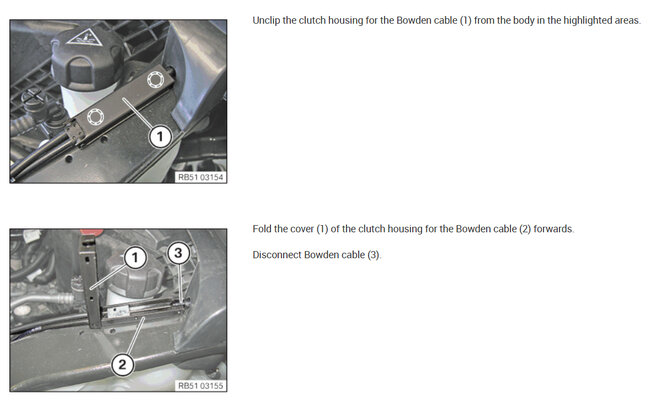 1

RB51 03154

Unclip the clutch housing for the Bowden cable (1) from the body in the highlighted areas.

1

3

2

RB51 03155

Fold the cover (1) of the clutch housing for the Bowden cable (2) forwards.

Disconnect Bowden cable (3).