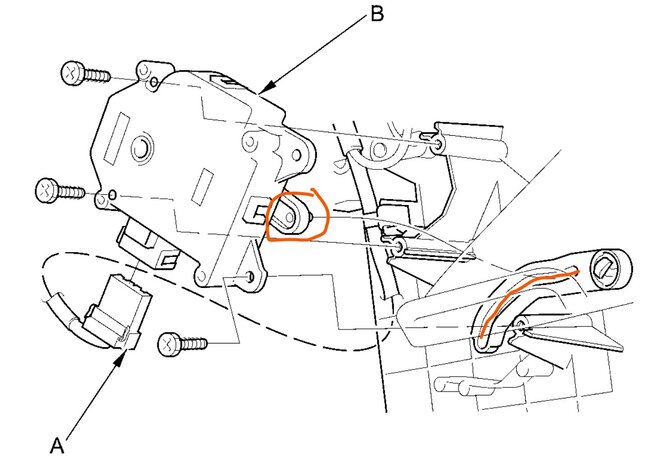 B

A