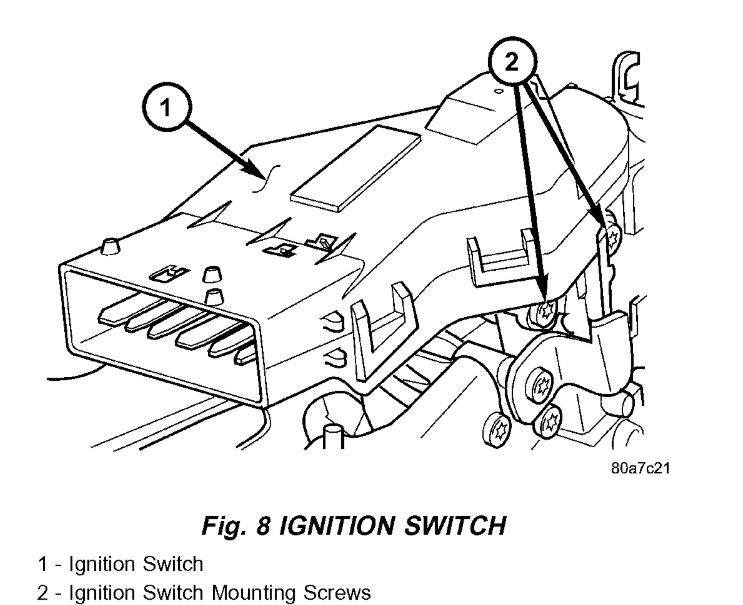 1

2

80a7c21

Fig. 8 IGNITION SWITCH

1 - Ignition Switch
2 - Ignition Switch Mounting Screws