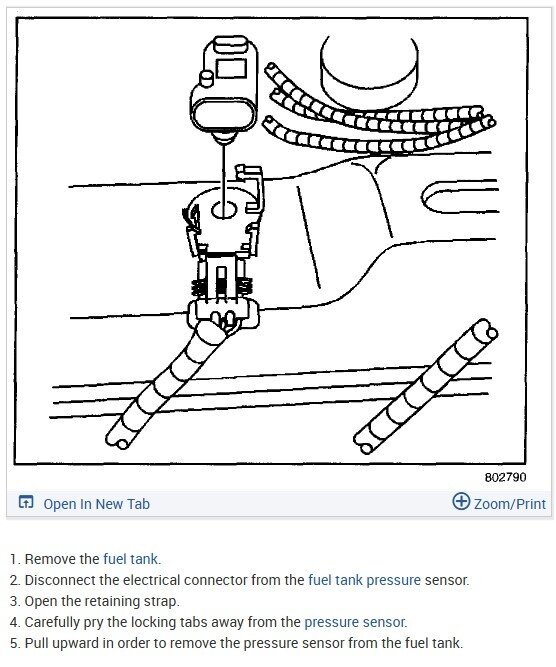 802790

Open In New Tab

Zoom/Print

1. Remove the fuel tank.
2. Disconnect the electrical connector from the fuel tank pressure sensor.
3. Open the retaining strap.
4. Carefully pry the locking tabs away from the pressure sensor.
5. Pull upward in order to remove the pressure sensor from the fuel tank.