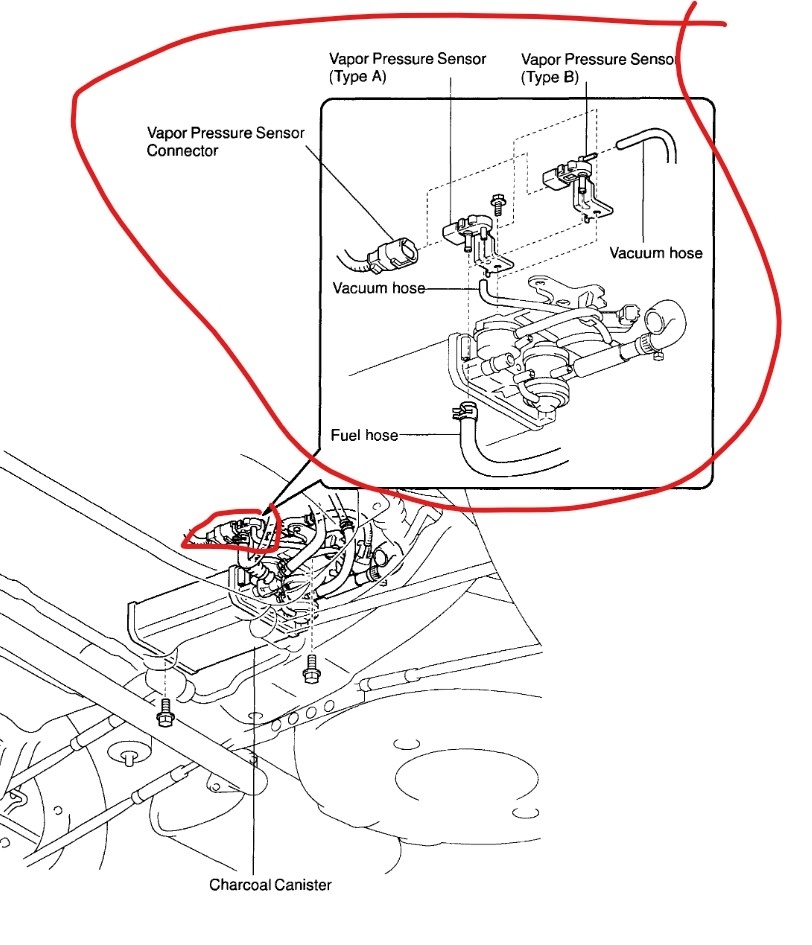 Vapor Pressure Sensor (Type A)

Vapor Pressure Sensor (Type B)

Vapor Pressure Sensor Connector

Vacuum hose

Vacuum hose

Fuel hose

Charcoal Canister