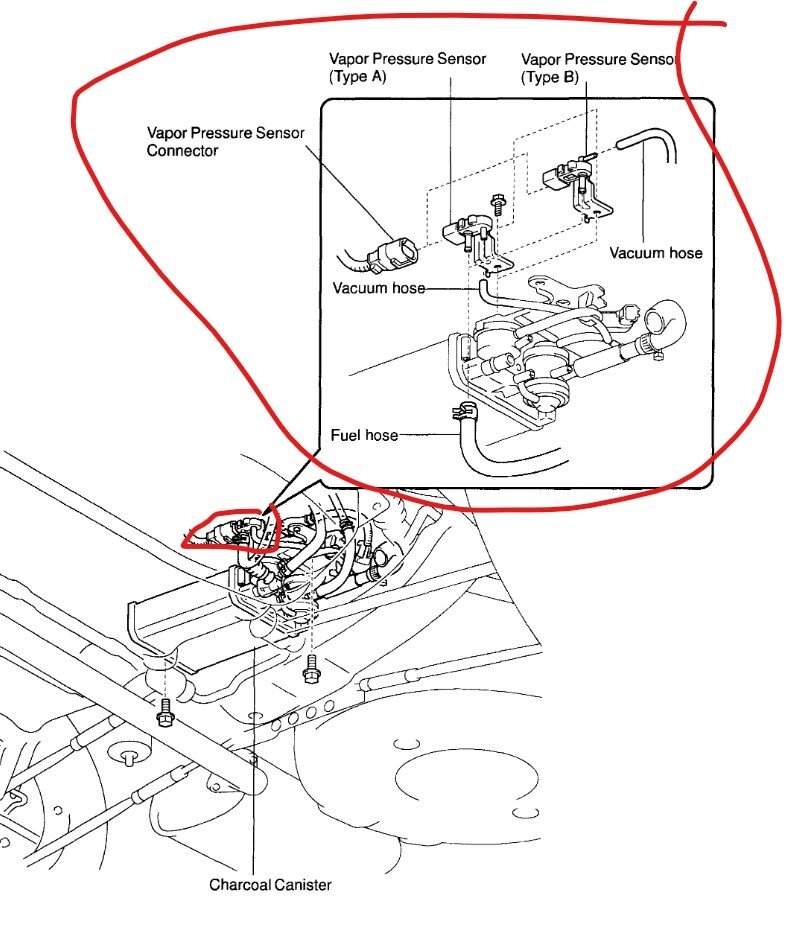 Vapor Pressure Sensor (Type A)

Vapor Pressure Sensor (Type B)

Vapor Pressure Sensor Connector

Vacuum hose

Vacuum hose

Fuel hose

Charcoal Canister