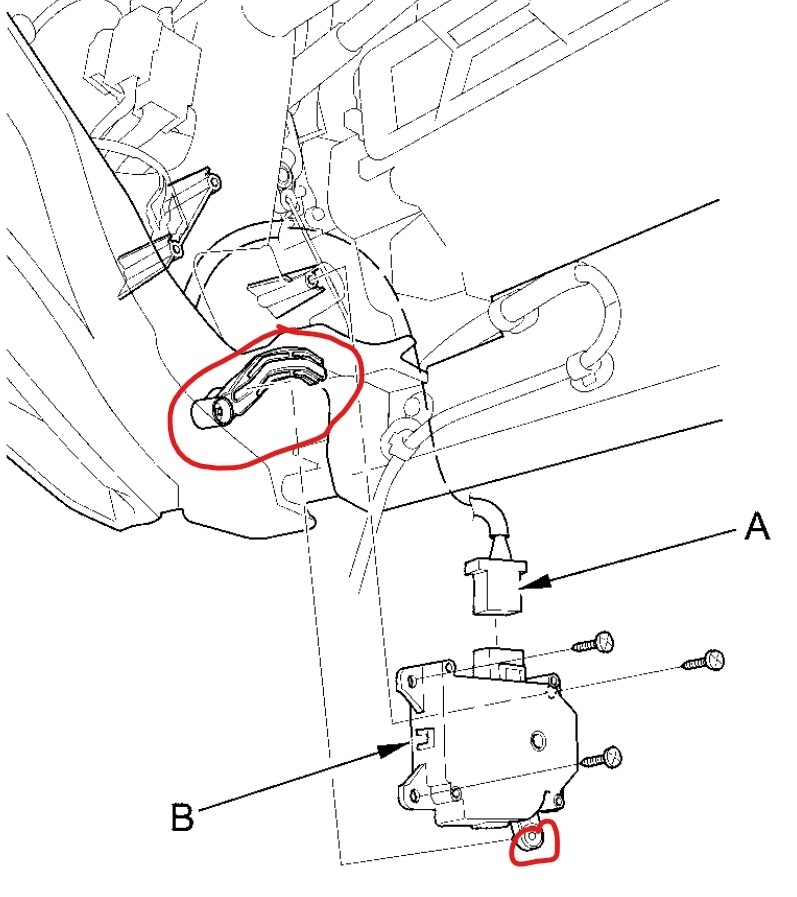 A

B