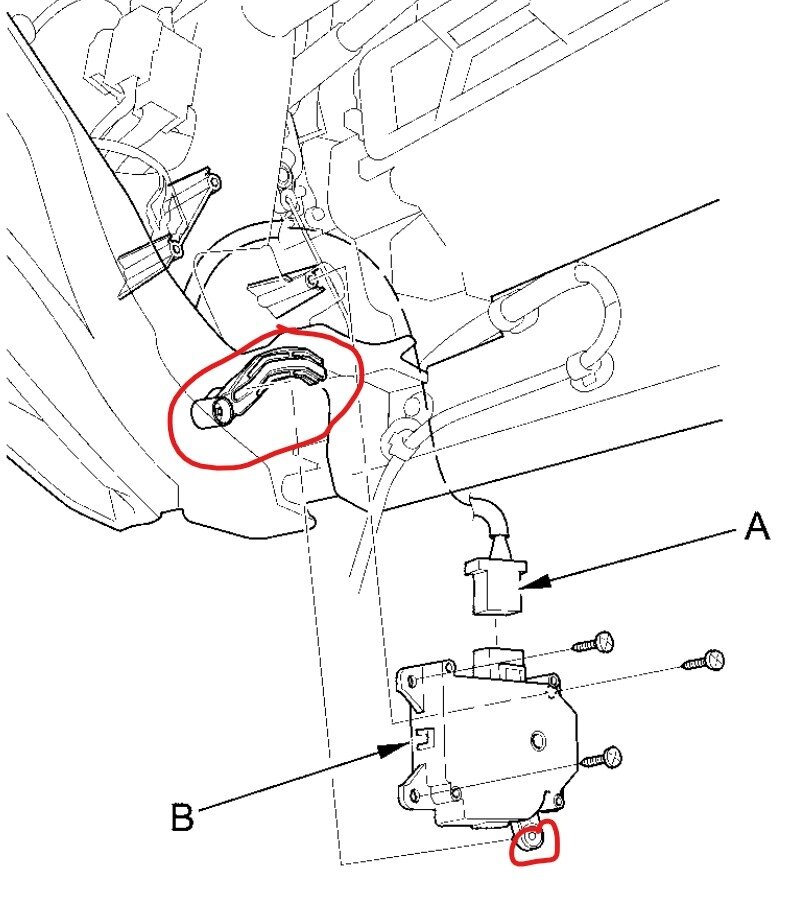 A

B