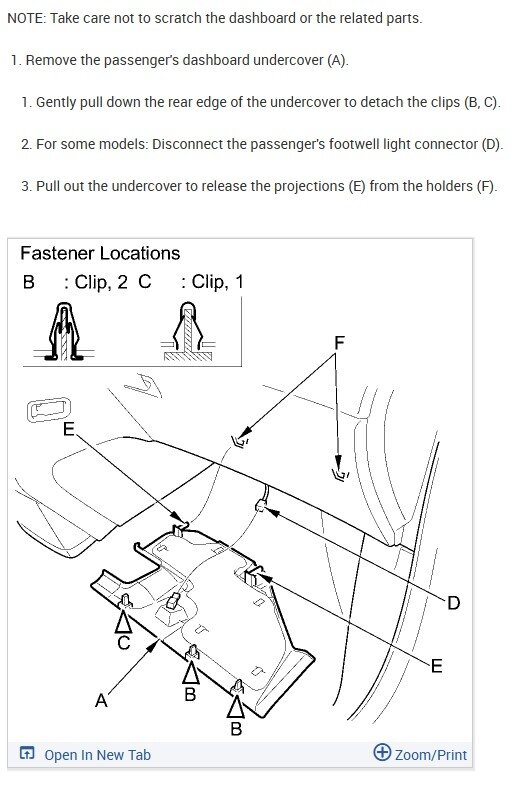 NOTE: Take care not to scratch the dashboard or the related parts.

1. Remove the passenger's dashboard undercover (A).

1. Gently pull down the rear edge of the undercover to detach the clips (B, C).

2. For some models: Disconnect the passenger's footwell light connector (D).

3. Pull out the undercover to release the projections (E) from the holders (F).

Fastener Locations

B : Clip, 2 C : Clip, 1

F

E

D

E

C

A

B

B

Open In New Tab

Zoom/Print