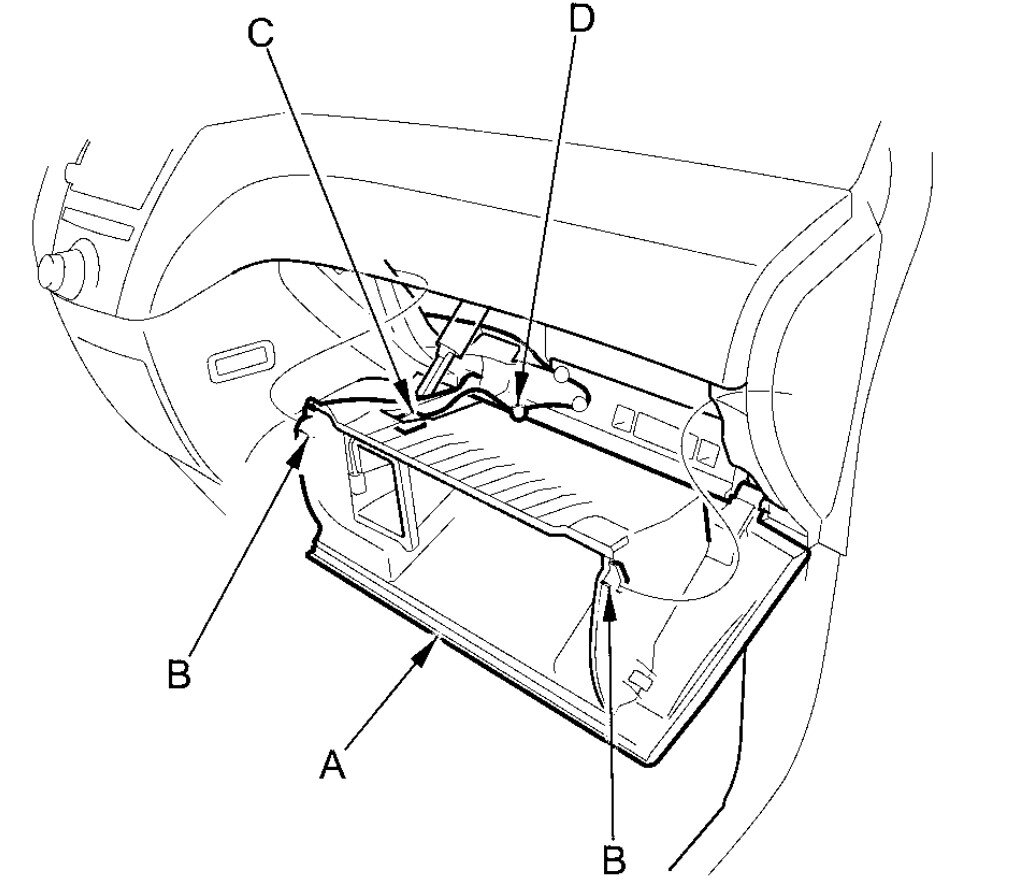 C
D
B
A
B