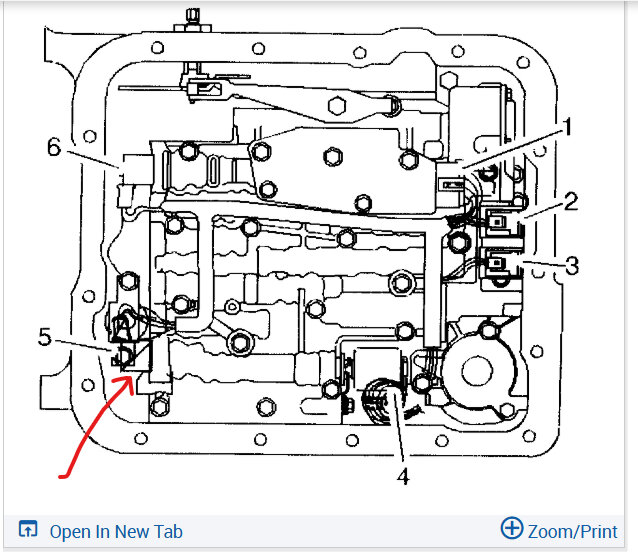 1
6
2
3
5
4
Open In New Tab
Zoom/Print