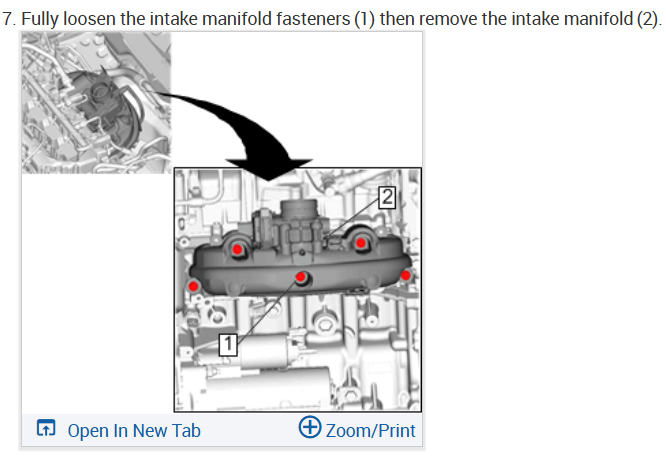 7. Fully loosen the intake manifold fasteners (1) then remove the intake manifold (2).

2

1

Open In New Tab

Zoom/Print