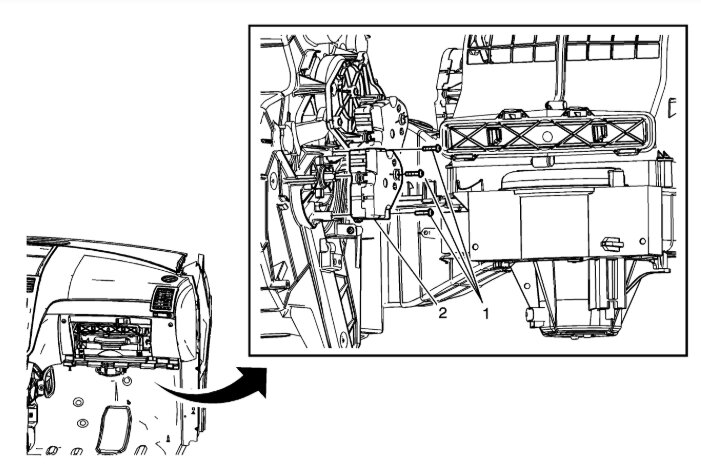 2 1