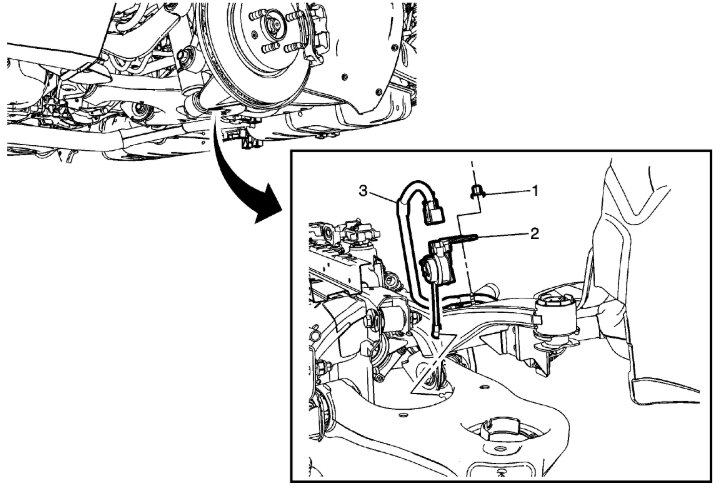 3
1
2