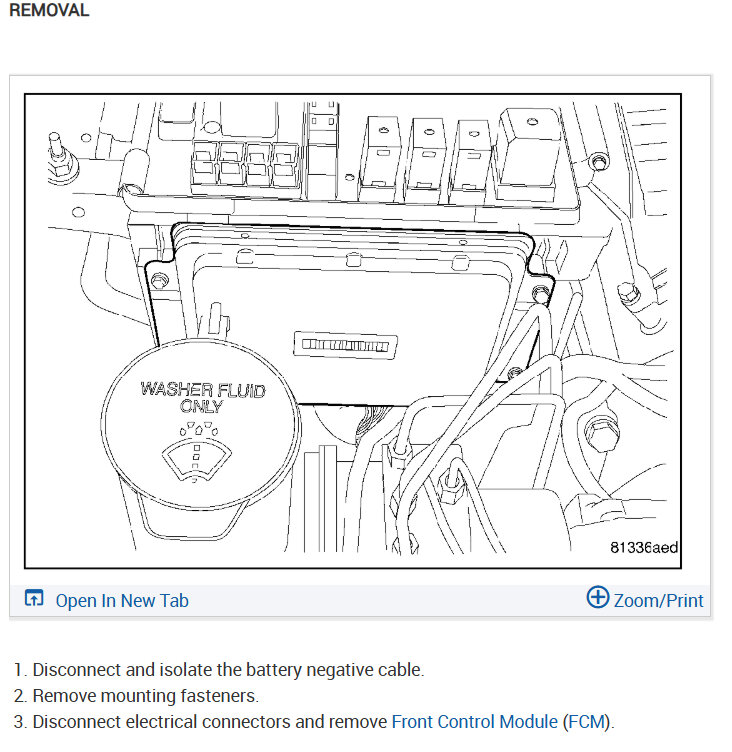 REMOVAL

WASHER FLUID ONLY

81336aed

Open In New Tab

Zoom/Print

1. Disconnect and isolate the battery negative cable.
2. Remove mounting fasteners.
3. Disconnect electrical connectors and remove Front Control Module (FCM).