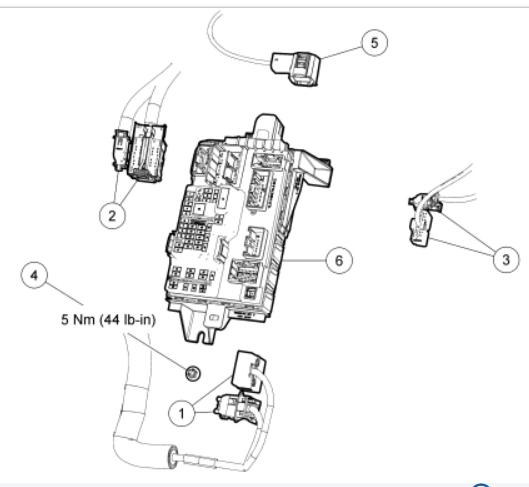 5

2

3

6

4

5 Nm (44 lb-in)

1