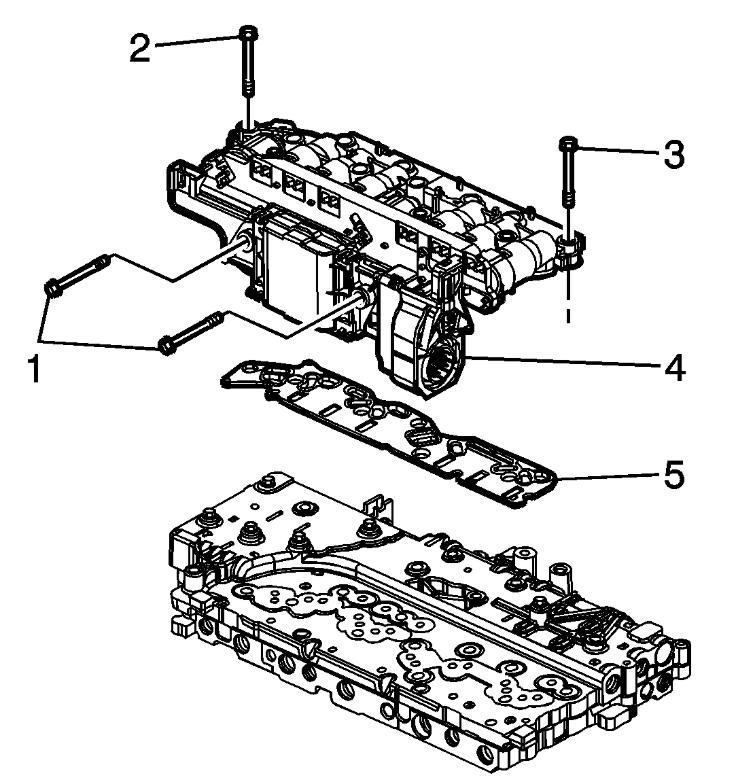 2
3
1
4
5