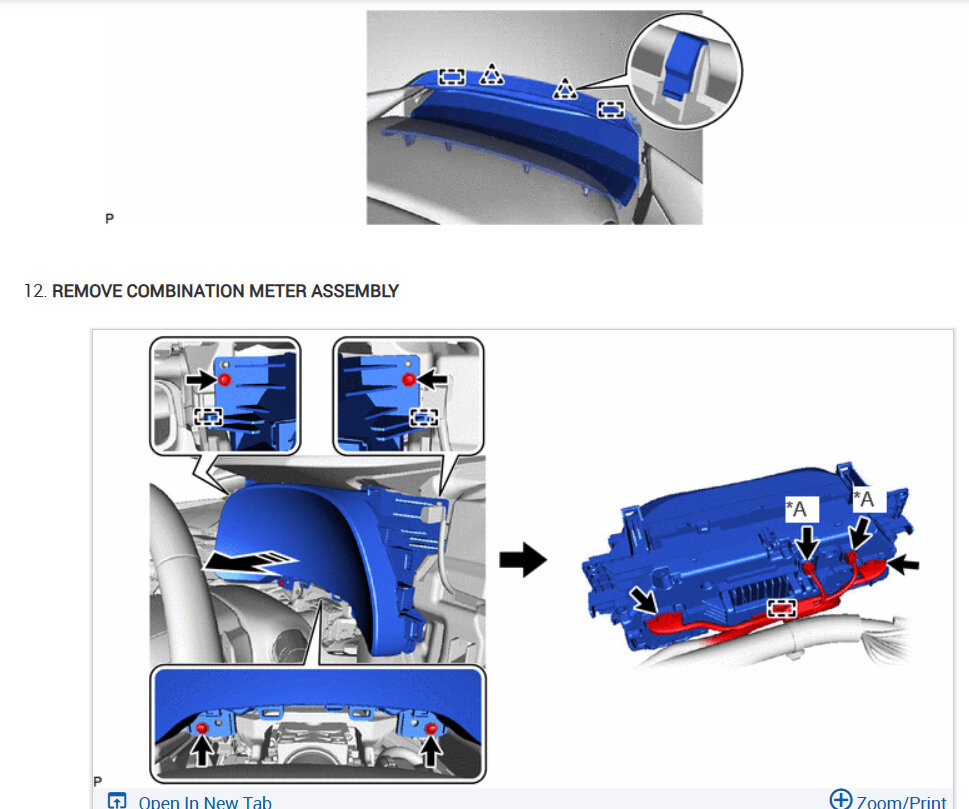 P

12. REMOVE COMBINATION METER ASSEMBLY

*A

*A

P

Open In New Tab

Zoom/Print