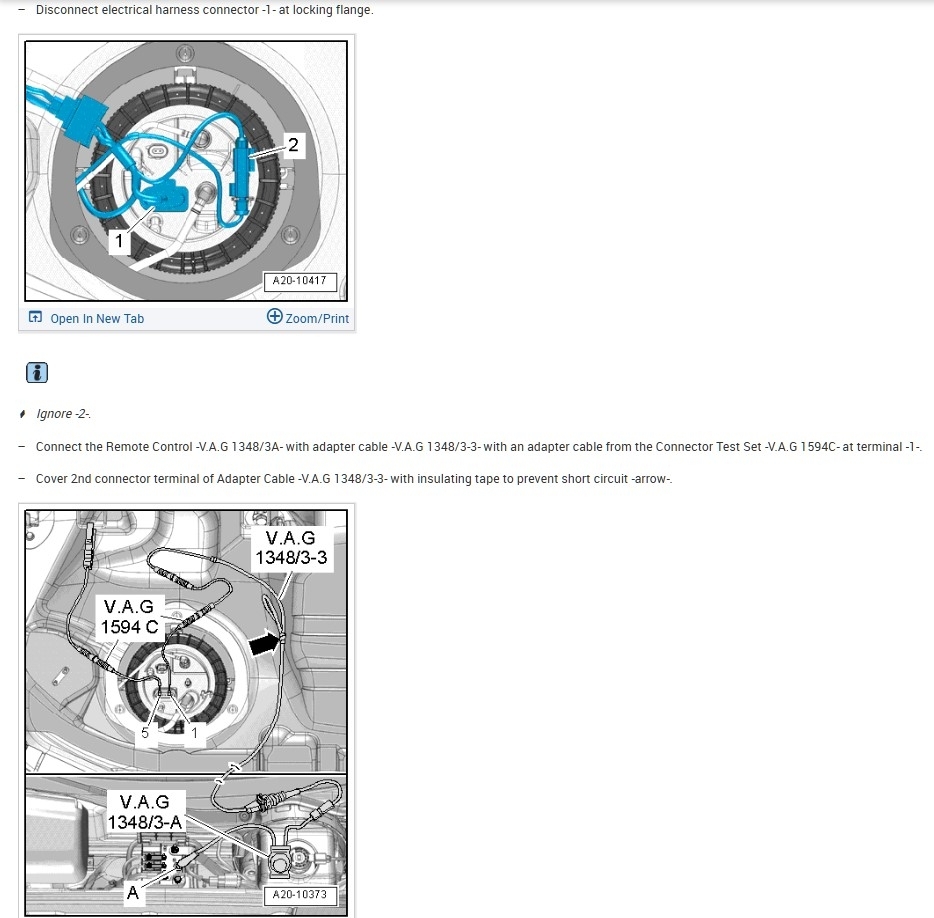 – Disconnect electrical harness connector -1- at locking flange.

2

1

A20-10417

Open In New Tab

Zoom/Print

Ignore -2-.

– Connect the Remote Control -V.A.G 1348/3A- with adapter cable -V.A.G 1348/3-3- with an adapter cable from the Connector Test Set -V.A.G 1594C- at terminal -1-.

– Cover 2nd connector terminal of Adapter Cable -V.A.G 1348/3-3- with insulating tape to prevent short circuit -arrow-.

V.A.G 1348/3-3

V.A.G 1594 C

5

1

V.A.G 1348/3-A

A

A20-10373