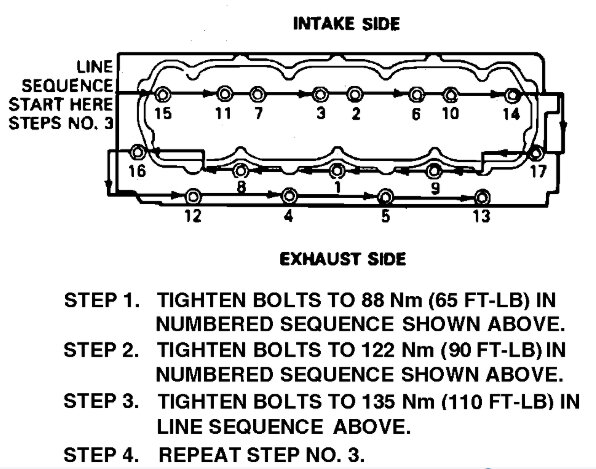 INTAKE SIDE

LINE SEQUENCE START HERE STEPS NO. 3

15 11 7 3 2 6 10 14

16 8 1 9 17

12 4 5 13

EXHAUST SIDE

STEP 1. TIGHTEN BOLTS TO 88 Nm (65 FT-LB) IN NUMBERED SEQUENCE SHOWN ABOVE.

STEP 2. TIGHTEN BOLTS TO 122 Nm (90 FT-LB) IN NUMBERED SEQUENCE SHOWN ABOVE.

STEP 3. TIGHTEN BOLTS TO 135 Nm (110 FT-LB) IN LINE SEQUENCE ABOVE.

STEP 4. REPEAT STEP NO. 3.