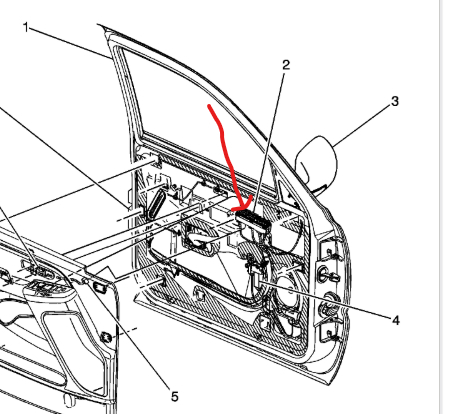 1
2
3
4
5