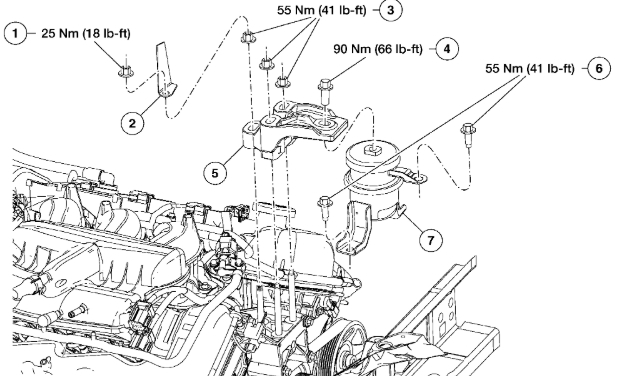 55 Nm (41 lb-ft) 3

1 25 Nm (18 lb-ft)

90 Nm (66 lb-ft) 4

55 Nm (41 lb-ft) 6

2

5

7