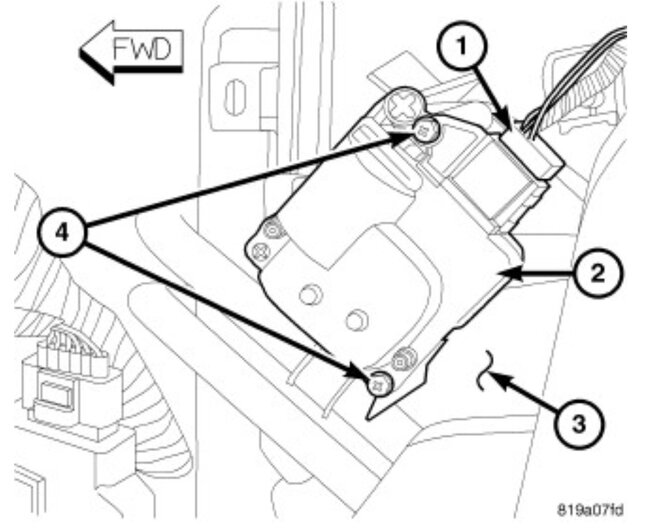 FWD

1

4

2

3

819a07fd