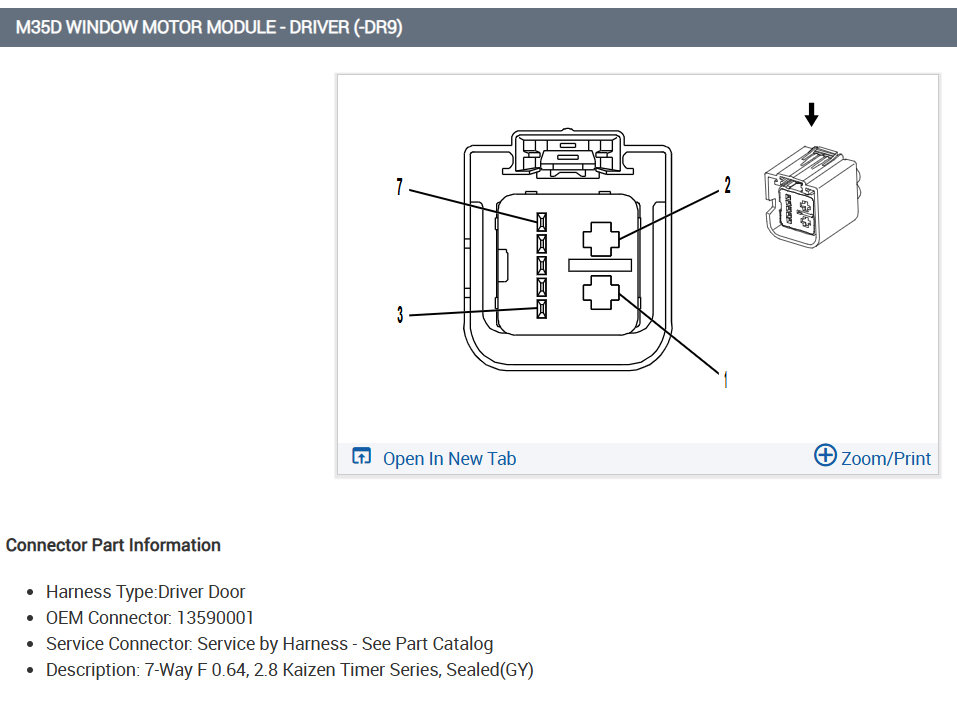 M35D WINDOW MOTOR MODULE - DRIVER (-DR9)

7
2
3
1

Open In New Tab
Zoom/Print

Connector Part Information

- Harness Type:Driver Door
- OEM Connector: 13590001
- Service Connector: Service by Harness - See Part Catalog
- Description: 7-Way F 0.64, 2.8 Kaizen Timer Series, Sealed(GY)