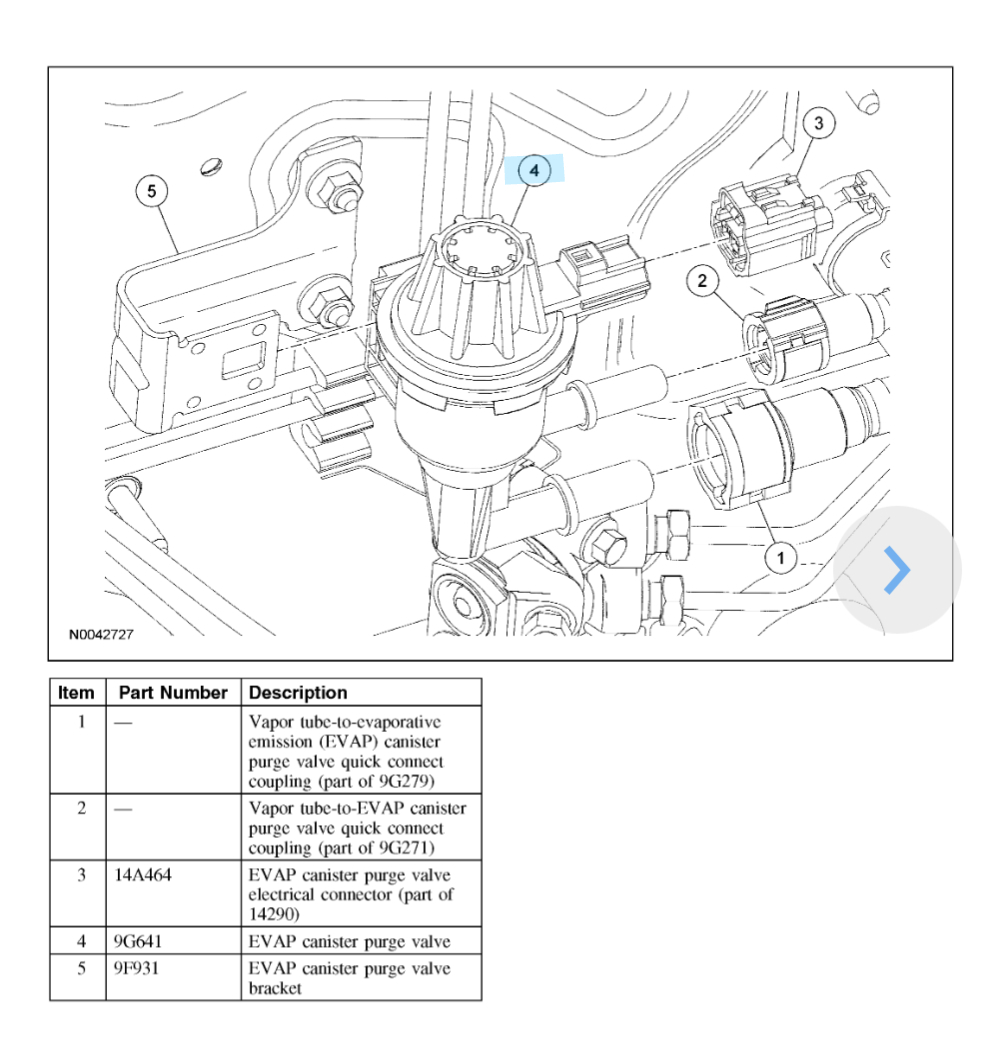 5

4

3

2

1

N0042727

| Item | Part Number | Description |
|---|---|---|
| 1 | — | Vapor tube-to-evaporative emission (EVAP) canister purge valve quick connect coupling (part of 9G279) |
| 2 | — | Vapor tube-to-EVAP canister purge valve quick connect coupling (part of 9G271) |
| 3 | 14A464 | EVAP canister purge valve electrical connector (part of 14290) |
| 4 | 9G641 | EVAP canister purge valve |
| 5 | 9F931 | EVAP canister purge valve bracket |