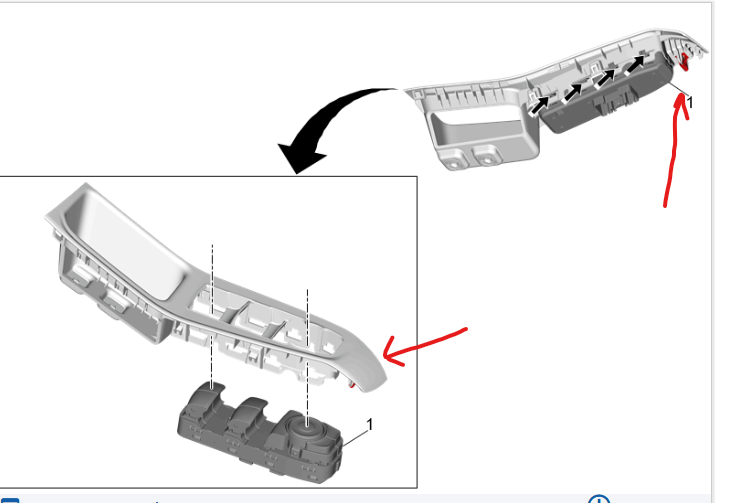 1

1