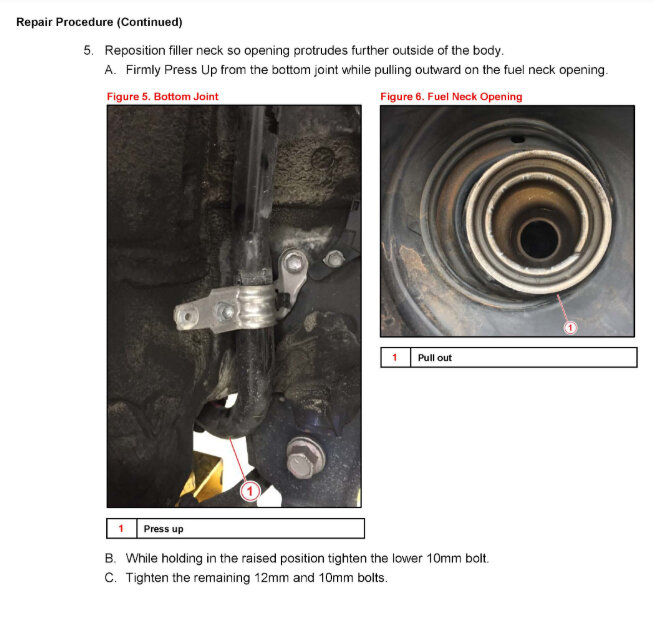 Repair Procedure (Continued)

5. Reposition filler neck so opening protrudes further outside of the body.

A. Firmly Press Up from the bottom joint while pulling outward on the fuel neck opening.

Figure 5. Bottom Joint

1

| 1 | Press up |
|---|---|

Figure 6. Fuel Neck Opening

1

| 1 | Pull out |
|---|---|

B. While holding in the raised position tighten the lower 10mm bolt.

C. Tighten the remaining 12mm and 10mm bolts.