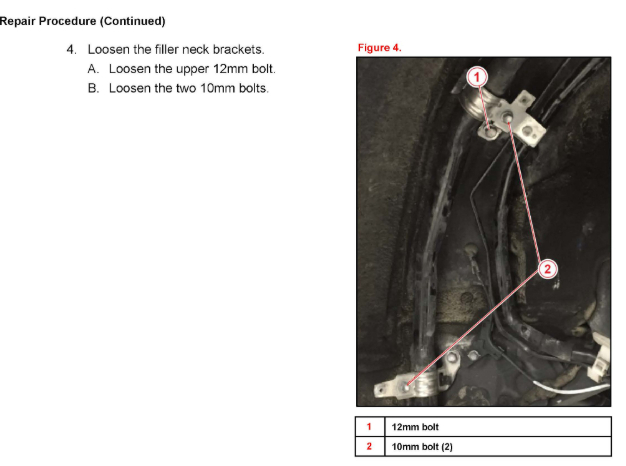 Repair Procedure (Continued)

4. Loosen the filler neck brackets.
A. Loosen the upper 12mm bolt.
B. Loosen the two 10mm bolts.

Figure 4.

1

2

| 1 | 12mm bolt |
|---|---|
| 2 | 10mm bolt (2) |