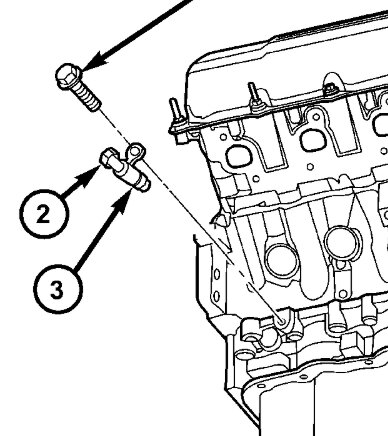 2

3