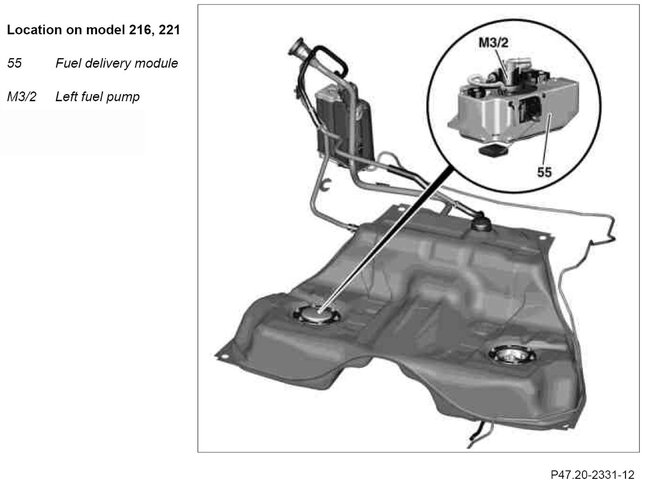 Location on model 216, 221

55 Fuel delivery module

M3/2 Left fuel pump

M3/2

55

P47.20-2331-12