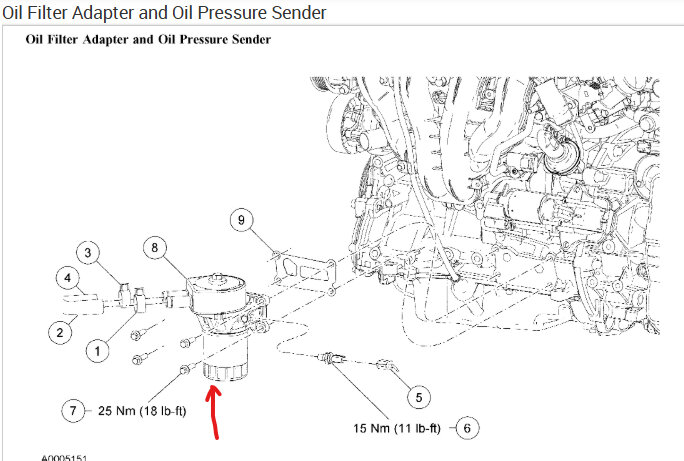 Oil Filter Adapter and Oil Pressure Sender

Oil Filter Adapter and Oil Pressure Sender

9
3
8
4
2
1
5
7 25 Nm (18 lb-ft)
15 Nm (11 lb-ft) 6

A0005151