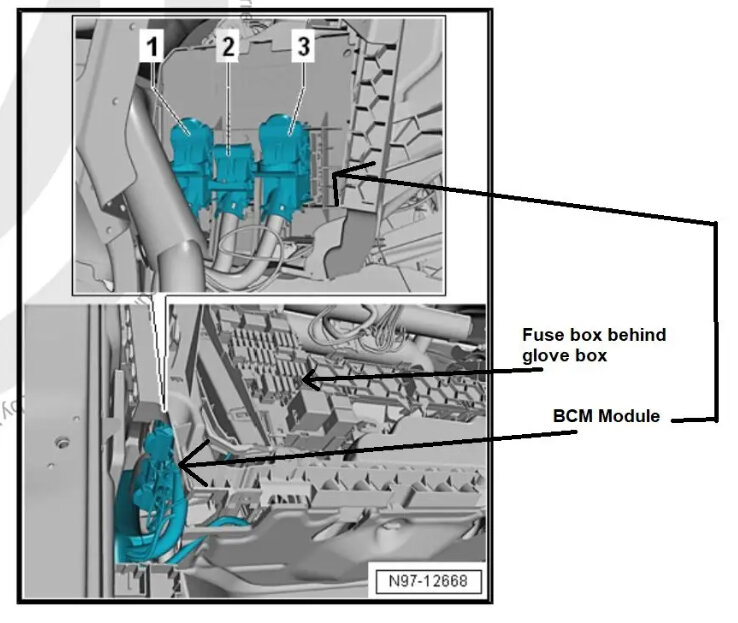 1
2
3
Fuse box behind glove box
BCM Module
N97-12668