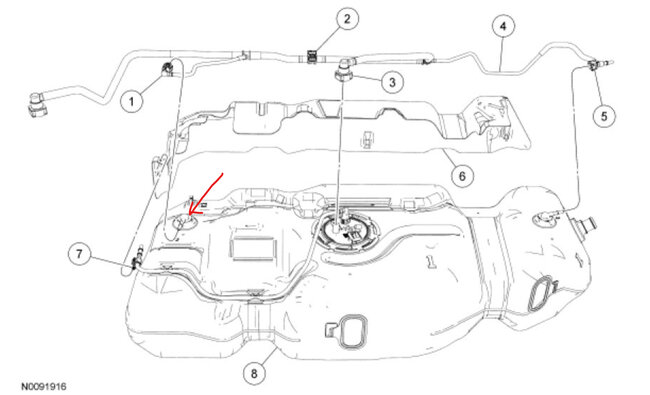 2
4
1
3
5
6
7
8
N0091916