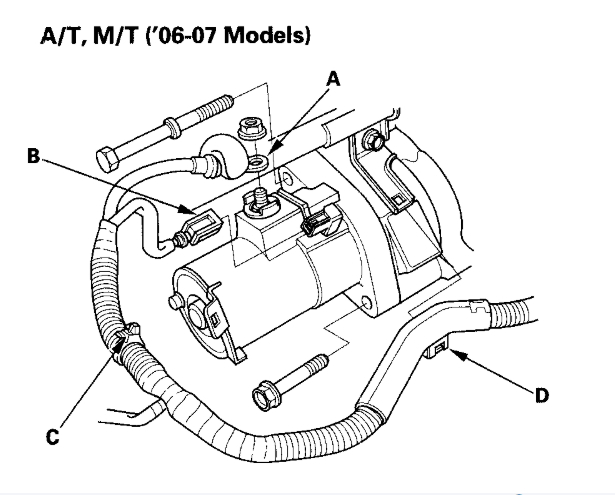 A/T, M/T ('06-07 Models)

A

B

C

D